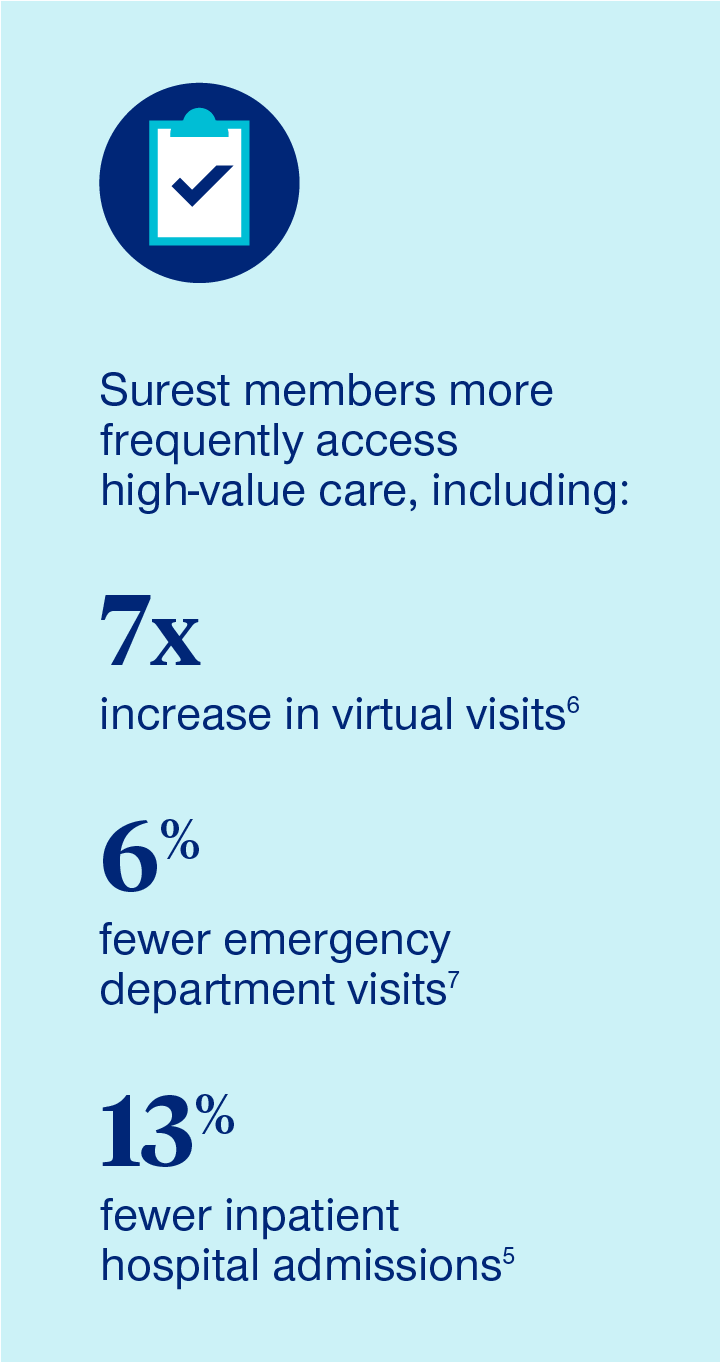 Surest members more frequently access high-value care, including:

7x

increase in virtual visits$^6$

6%

fewer emergency department visits$^7$

13%

fewer inpatient hospital admissions$^5$