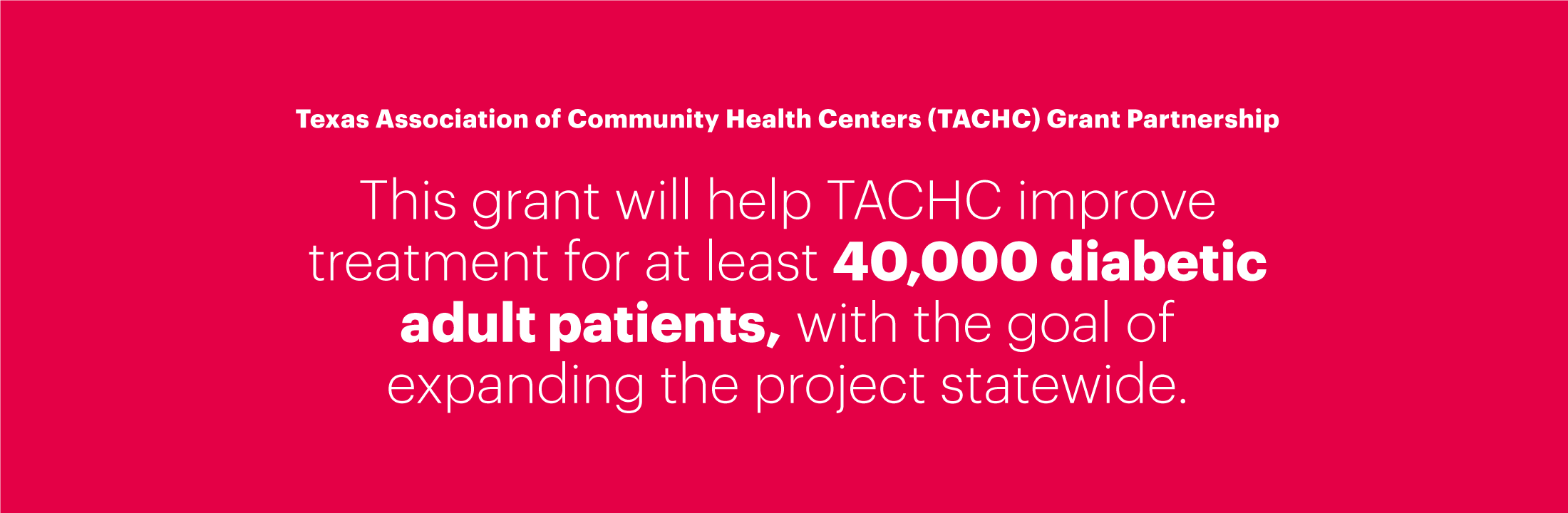 Texas Association of Community Health Centers (TACHC) Grant Partnership

This grant will help TACHC improve treatment for at least 40,000 diabetic adult patients, with the goal of expanding the project statewide.