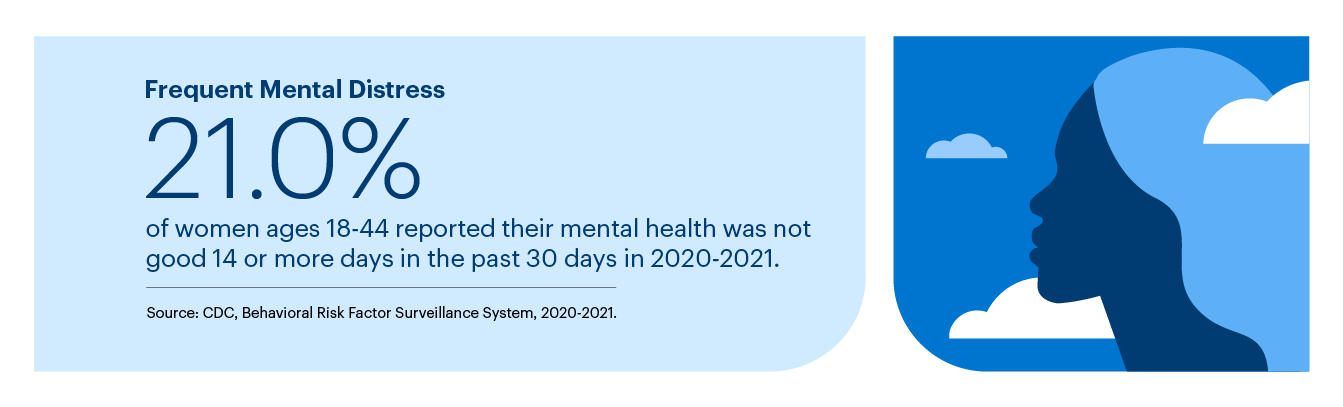 Frequent Mental Distress

21.0%

of women ages 18-44 reported their mental health was not good 14 or more days in the past 30 days in 2020-2021.

Source: CDC, Behavioral Risk Factor Surveillance System, 2020-2021.