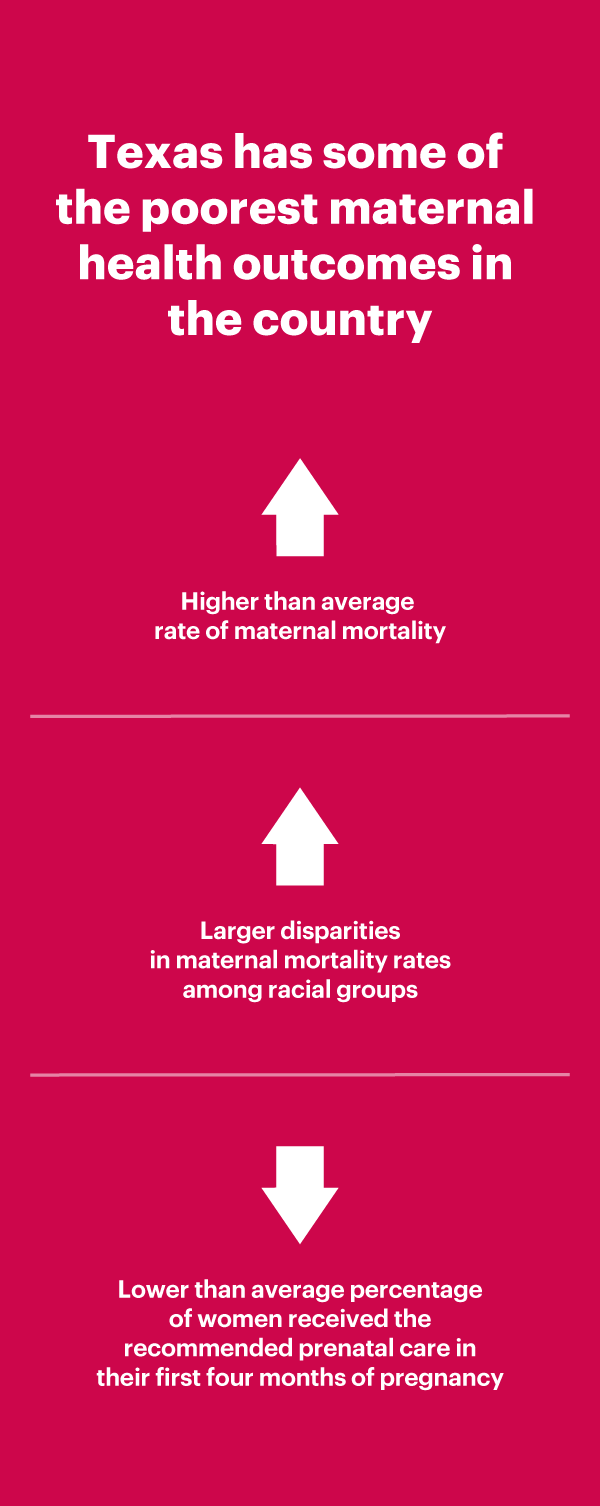 Texas has some of the poorest maternal health outcomes in the country

Higher than average rate of maternal mortality

Larger disparities in maternal mortality rates among racial groups

Lower than average percentage of women received the recommended prenatal care in their first four months of pregnancy