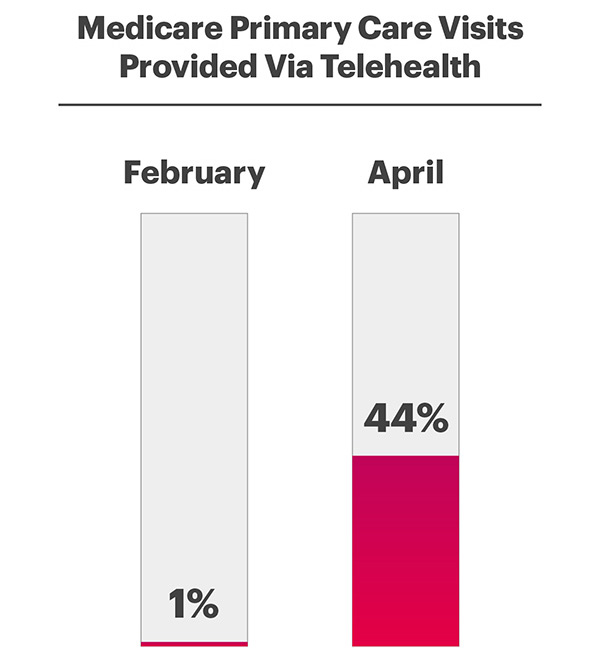 Medicare Primary Care Visits Provided Via Telehealth

February

1%

April

44%