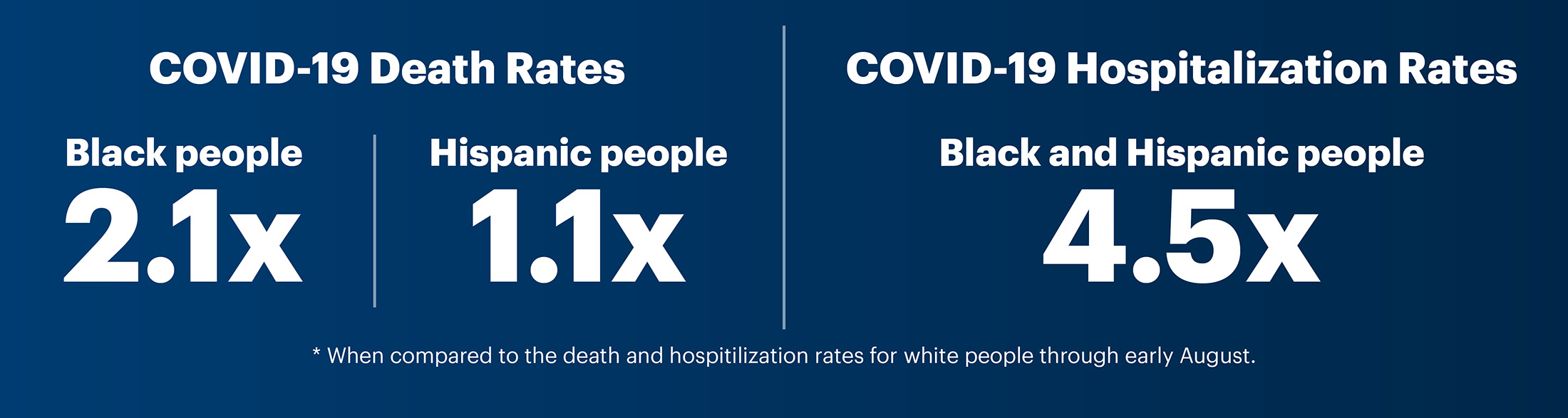 COVID-19 Death Rates

Black people
2.1x

Hispanic people
1.1x

COVID-19 Hospitalization Rates

Black and Hispanic people
4.5x

* When compared to the death and hospitilization rates for white people through early August.