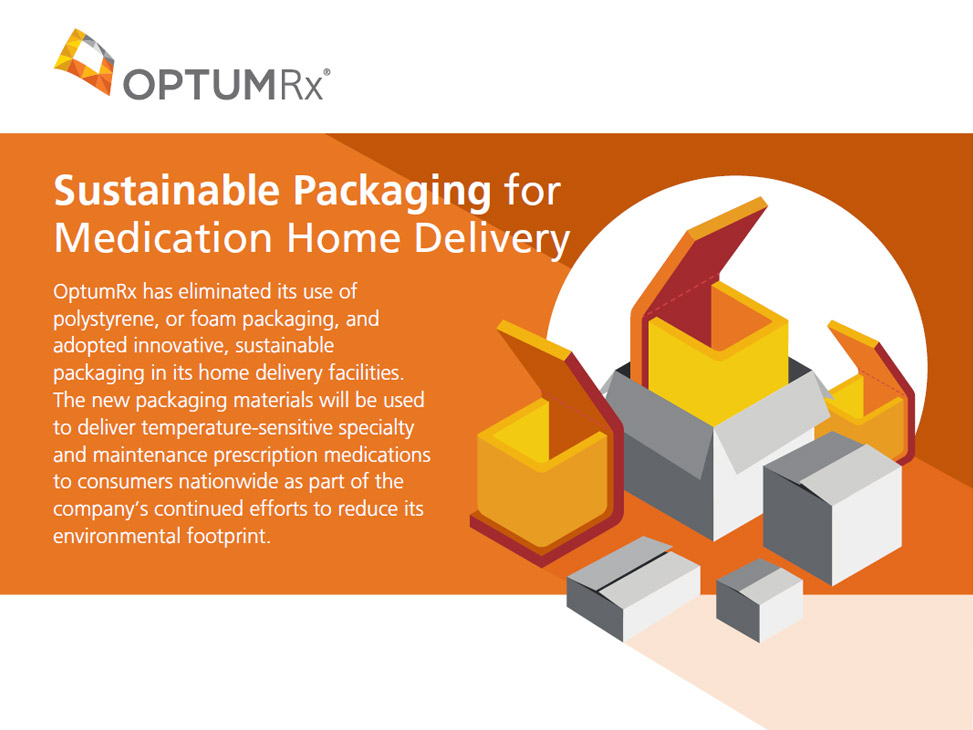 OPTUMRx®

Sustainable Packaging for Medication Home Delivery

OptumRx has eliminated its use of polystyrene, or foam packaging, and adopted innovative, sustainable packaging in its home delivery facilities. The new packaging materials will be used to deliver temperature-sensitive specialty and maintenance prescription medications to consumers nationwide as part of the company's continued efforts to reduce its environmental footprint.