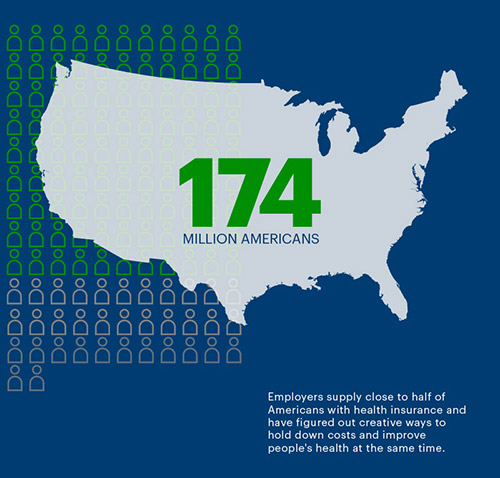 174
MILLION AMERICANS

Employers supply close to half of Americans with health insurance and have figured out creative ways to hold down costs and improve people's health at the same time.